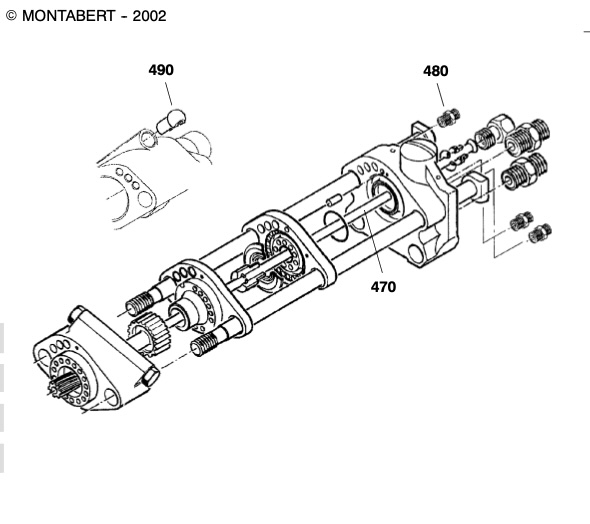 © MONTABERT - 2002

490

480

470